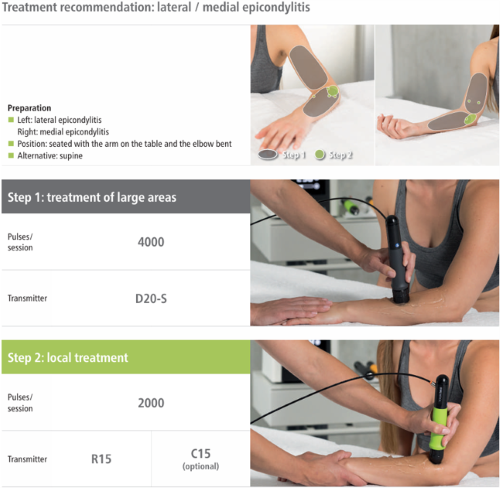 Treatment recommendation: lateral / medial epicondylitis

Preparation
Left: lateral epicondylitis
Right: medial epicondylitis
Position: seated with the arm on the table and the elbow bent
Alternative: supine

Step 1 Step 2

Step 1: treatment of large areas

| Pulses/ session | 4000 |
|---|---|
| Transmitter | D20-S |

Step 2: local treatment

| Pulses/ session | 2000 | |
|---|---|---|
| Transmitter | R15 | C15 (optional) |